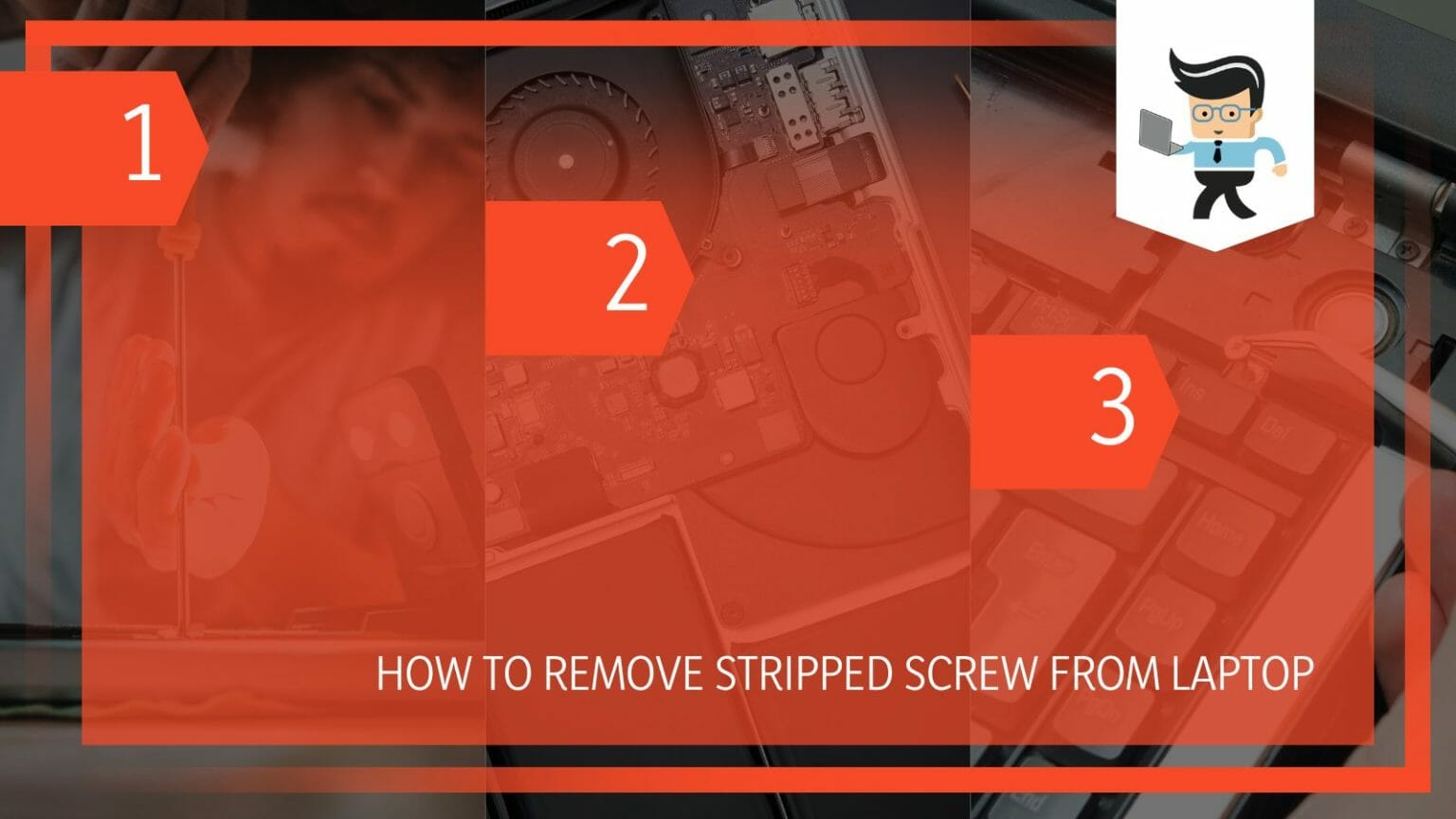 1

2

3

HOW TO REMOVE STRIPPED SCREW FROM LAPTOP