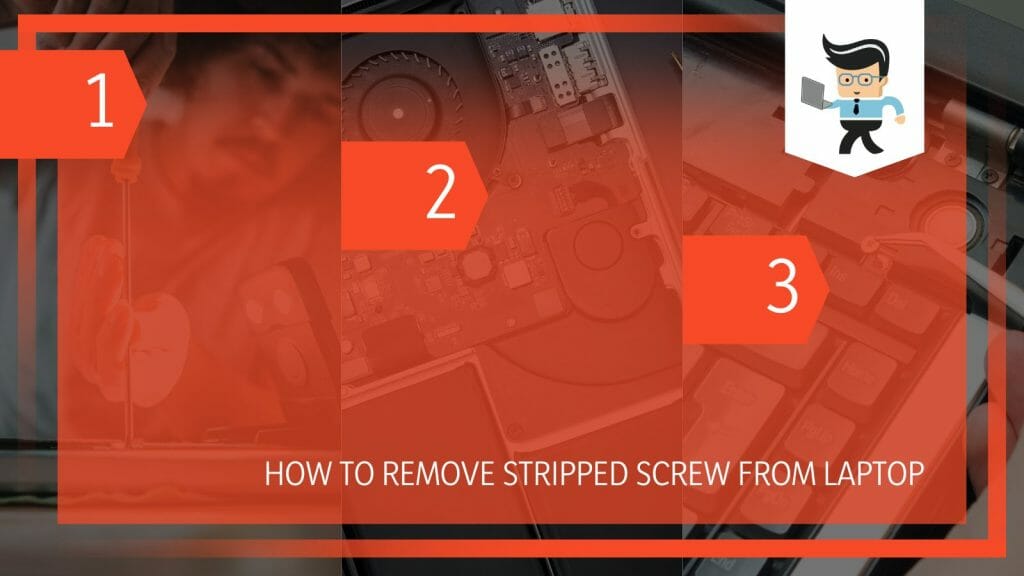 1

2

3

HOW TO REMOVE STRIPPED SCREW FROM LAPTOP