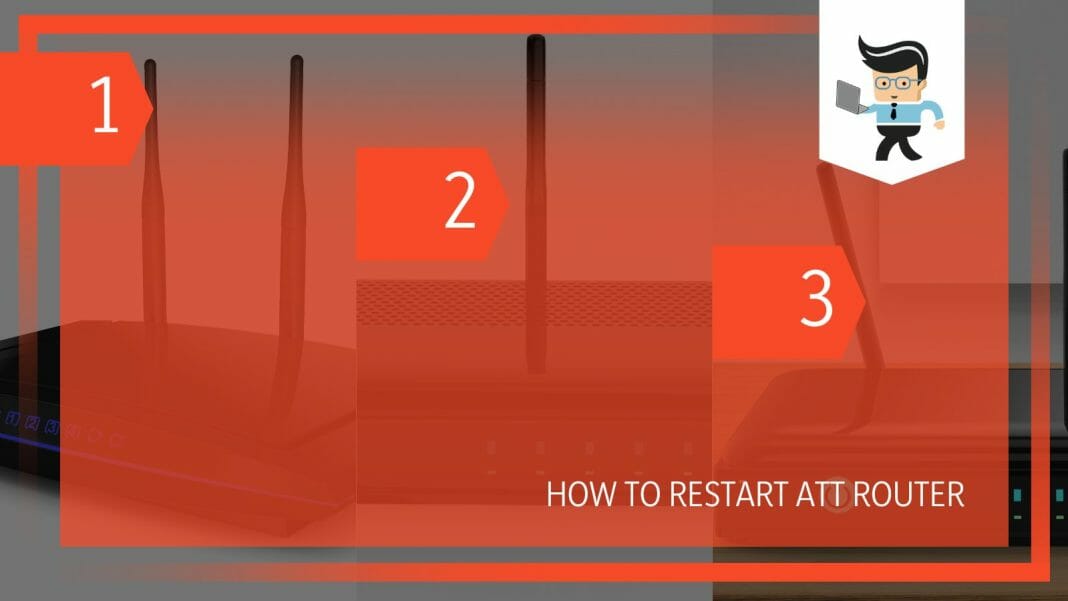 1

2

3

HOW TO RESTART ATT ROUTER