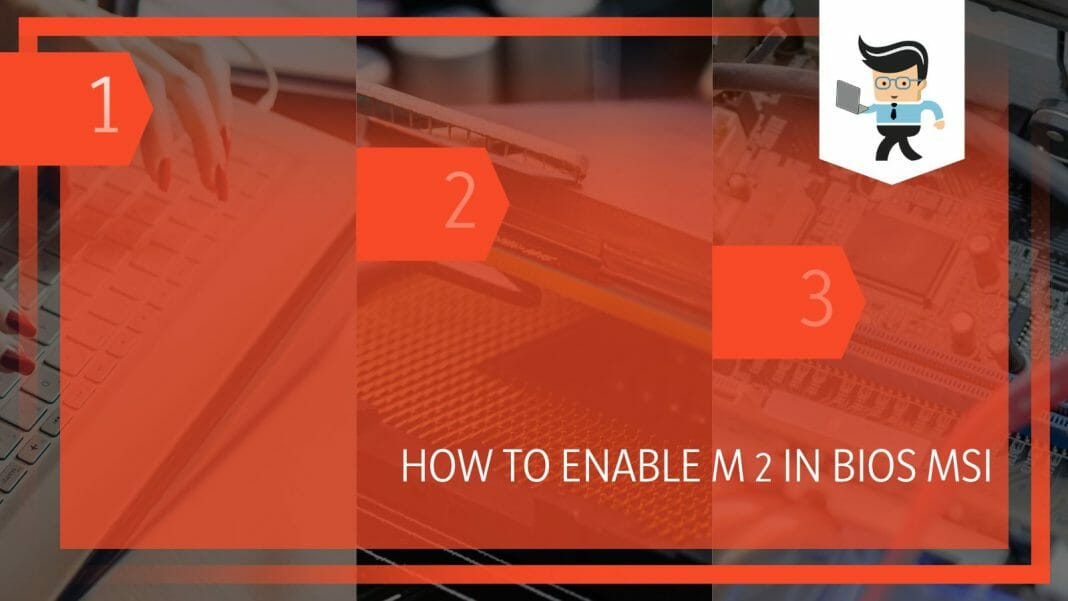 1

2

3

HOW TO ENABLE M 2 IN BIOS MSI